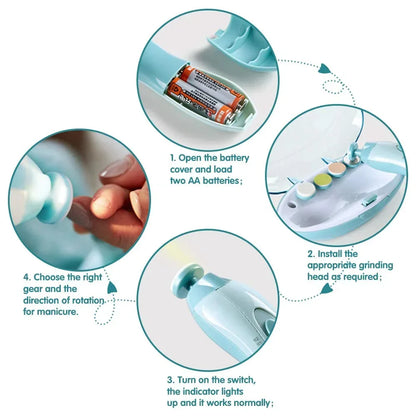 1. Open the battery cover and load two AA batteries;

2. Install the appropriate grinding head as required;

3. Turn on the switch, the indicator lights up and it works normally;

4. Choose the right gear and the direction of rotation for manicure.