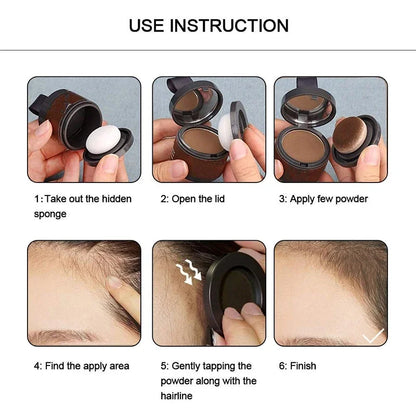 USE INSTRUCTION

1: Take out the hidden sponge

2: Open the lid

3: Apply few powder

4: Find the apply area

5: Gently tapping the powder along with the hairline

6: Finish